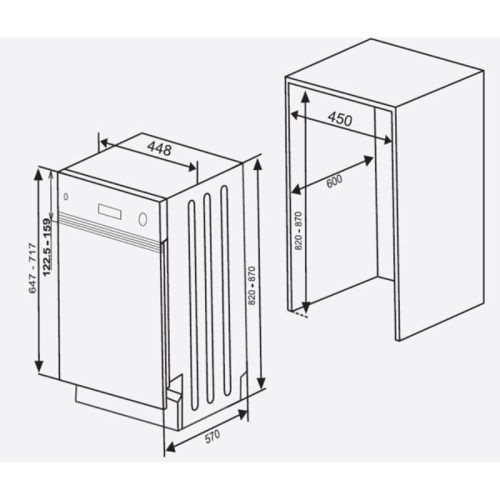 448
647 - 717
122.5 - 159
820 - 870
570
450
600
820 - 870