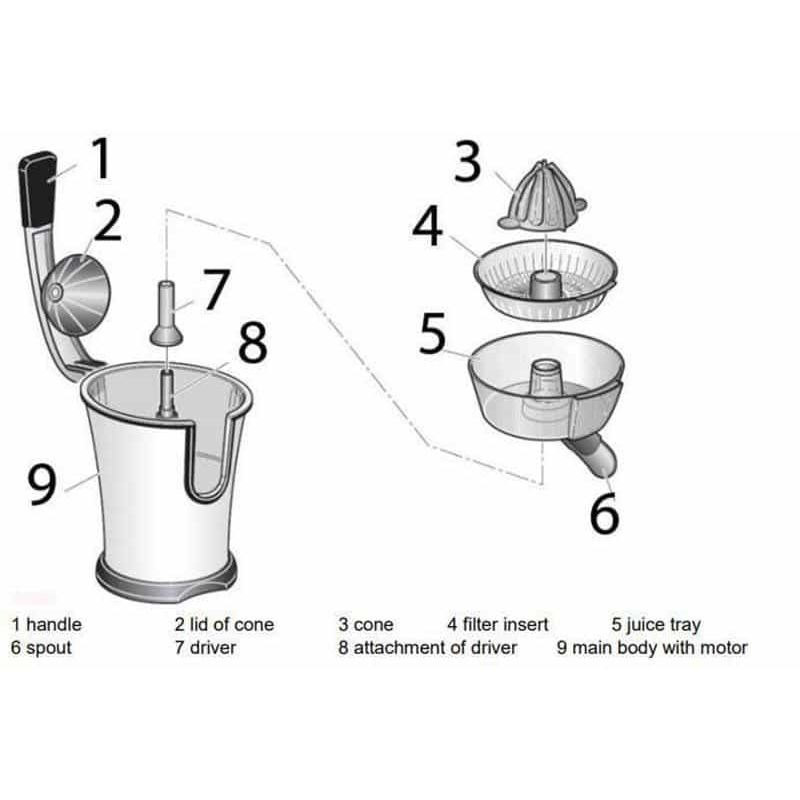 1
2
7
8
9
3
4
5
6

1 handle 2 lid of cone 3 cone 4 filter insert 5 juice tray
6 spout 7 driver 8 attachment of driver 9 main body with motor