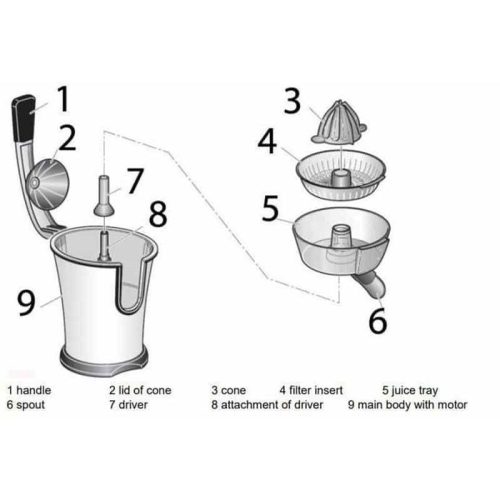 1
2
7
8
9
3
4
5
6

1 handle 2 lid of cone 3 cone 4 filter insert 5 juice tray
6 spout 7 driver 8 attachment of driver 9 main body with motor