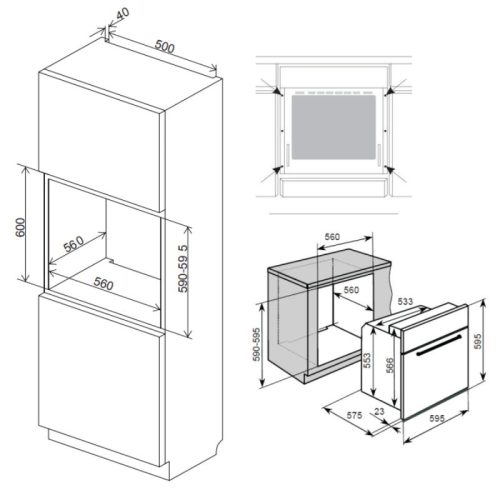 40
500
600
560
560
590-59.5
560
560
533
590-595
553
566
595
575
23
595