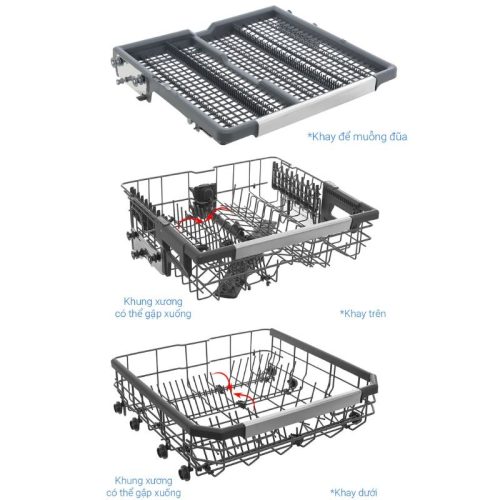 *Khay để muỗng đũa

Khung xương
có thể gập xuống

*Khay trên

Khung xương
có thể gập xuống

*Khay dưới