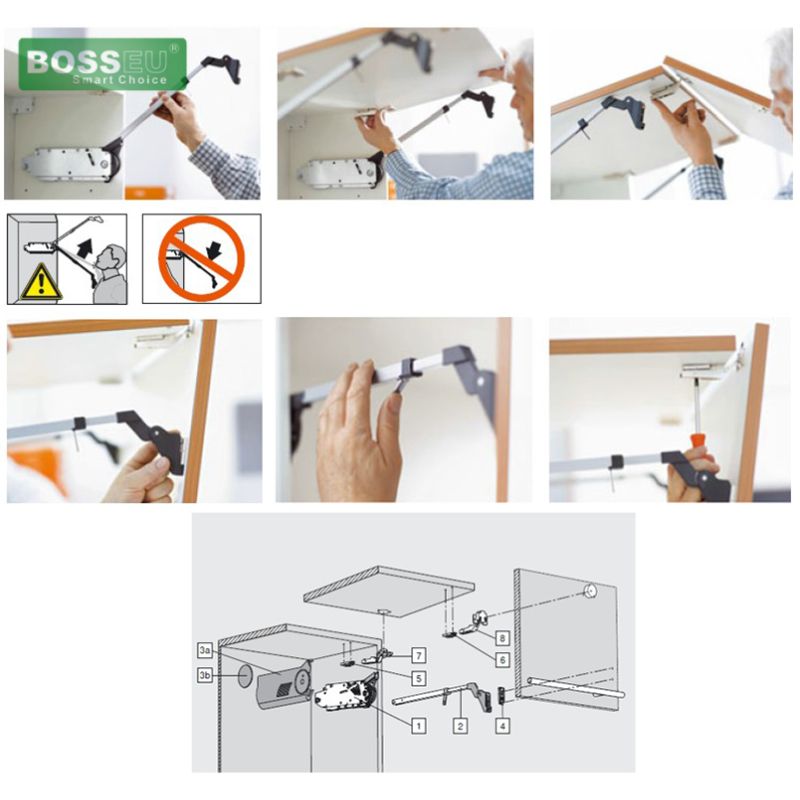 BOSSEU®
Smart Choice

3a
3b
7
5
8
6
1
2
4