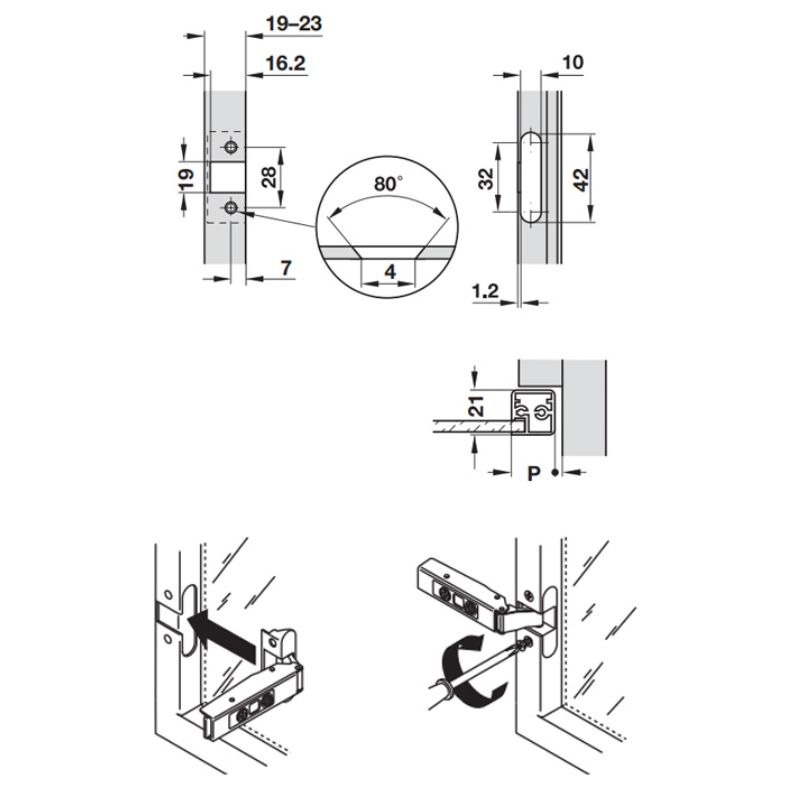 19–23
16.2
19
28
80°
4
7
10
32
42
1.2
21
P