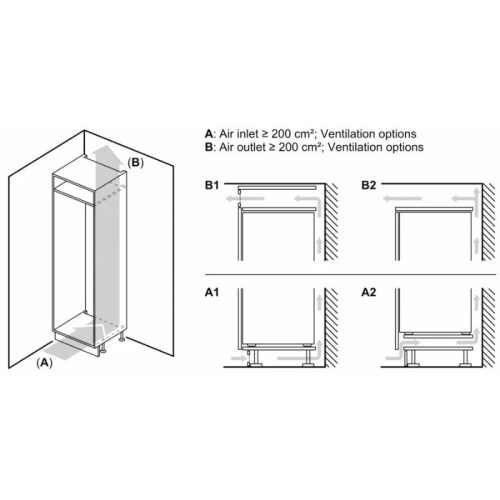 (B)

(A)

A: Air inlet ≥ 200 cm²; Ventilation options
B: Air outlet ≥ 200 cm²; Ventilation options

B1

B2

A1

A2