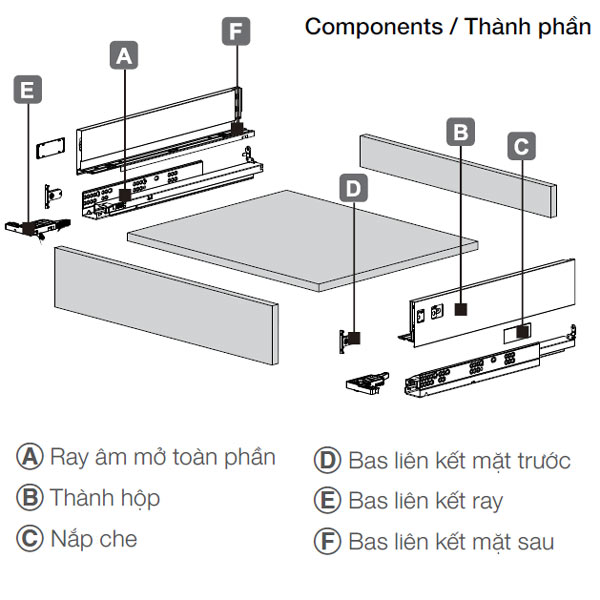 Components / Thành phần

F
A
E
B
C
D

A Ray âm mở toàn phần
B Thành hộp
C Nắp che
D Bas liên kết mặt trước
E Bas liên kết ray
F Bas liên kết mặt sau