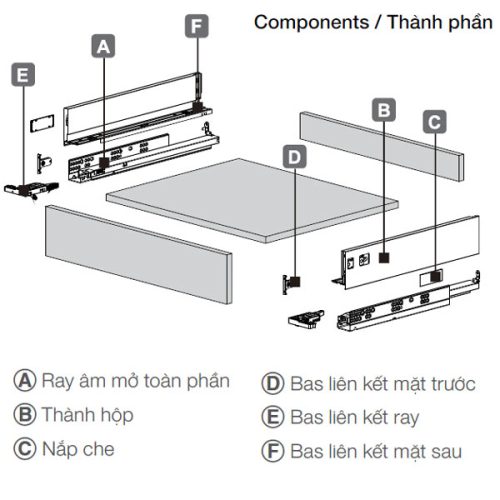 Components / Thành phần

F
A
E
B
C
D

Ⓐ Ray âm mở toàn phần
Ⓑ Thành hộp
Ⓒ Nắp che

Ⓓ Bas liên kết mặt trước
Ⓔ Bas liên kết ray
Ⓕ Bas liên kết mặt sau