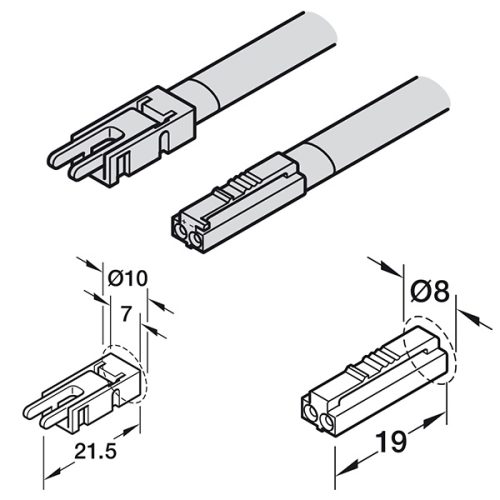 Ø10
7
21.5
Ø8
19