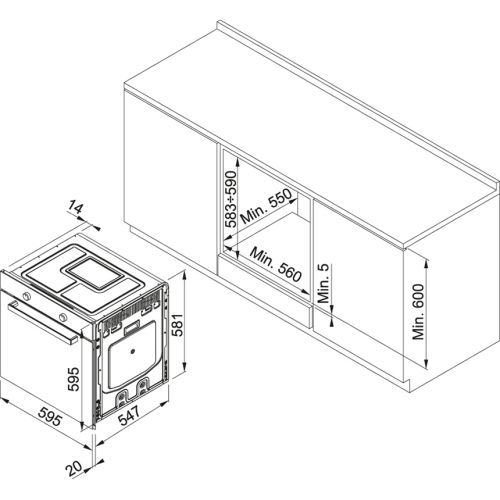 14
583÷590
Min. 550
Min. 560
Min. 5
Min. 600
581
595
595
547
20