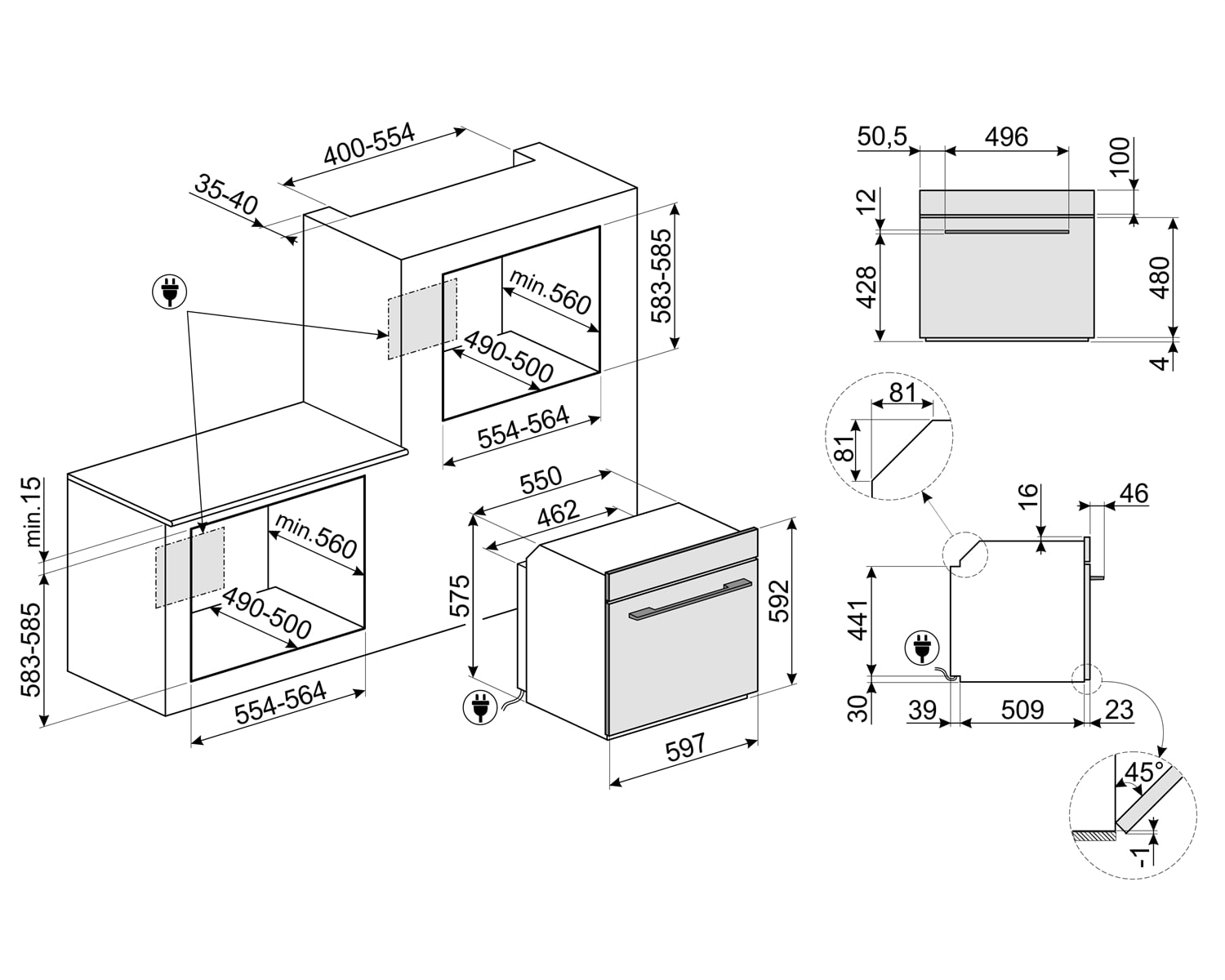 400-554
35-40
583-585
min.560
490-500
554-564
min.15
583-585
min.560
490-500
554-564
550
462
575
592
597
50,5
496
100
12
428
480
4
81
81
16
46
441
30
39
509
23
45°
-1