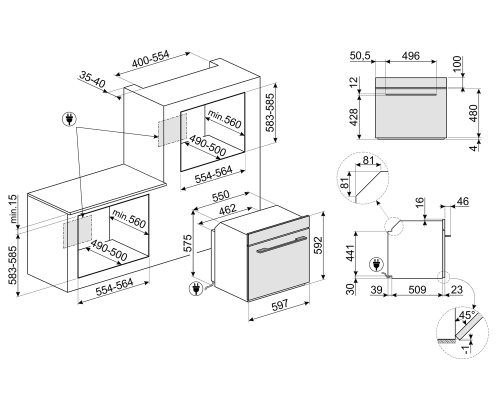 400-554
35-40
583-585
min.560
490-500
554-564
min.15
583-585
min.560
490-500
554-564
550
462
575
592
597
50,5
496
100
12
428
480
4
81
81
16
46
441
30
39
509
23
45°
-1