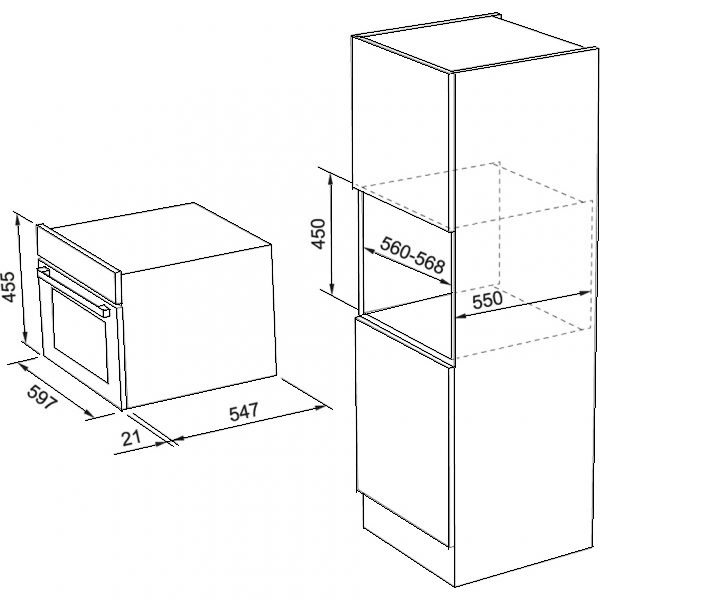 455
597
21
547
450
560-568
550